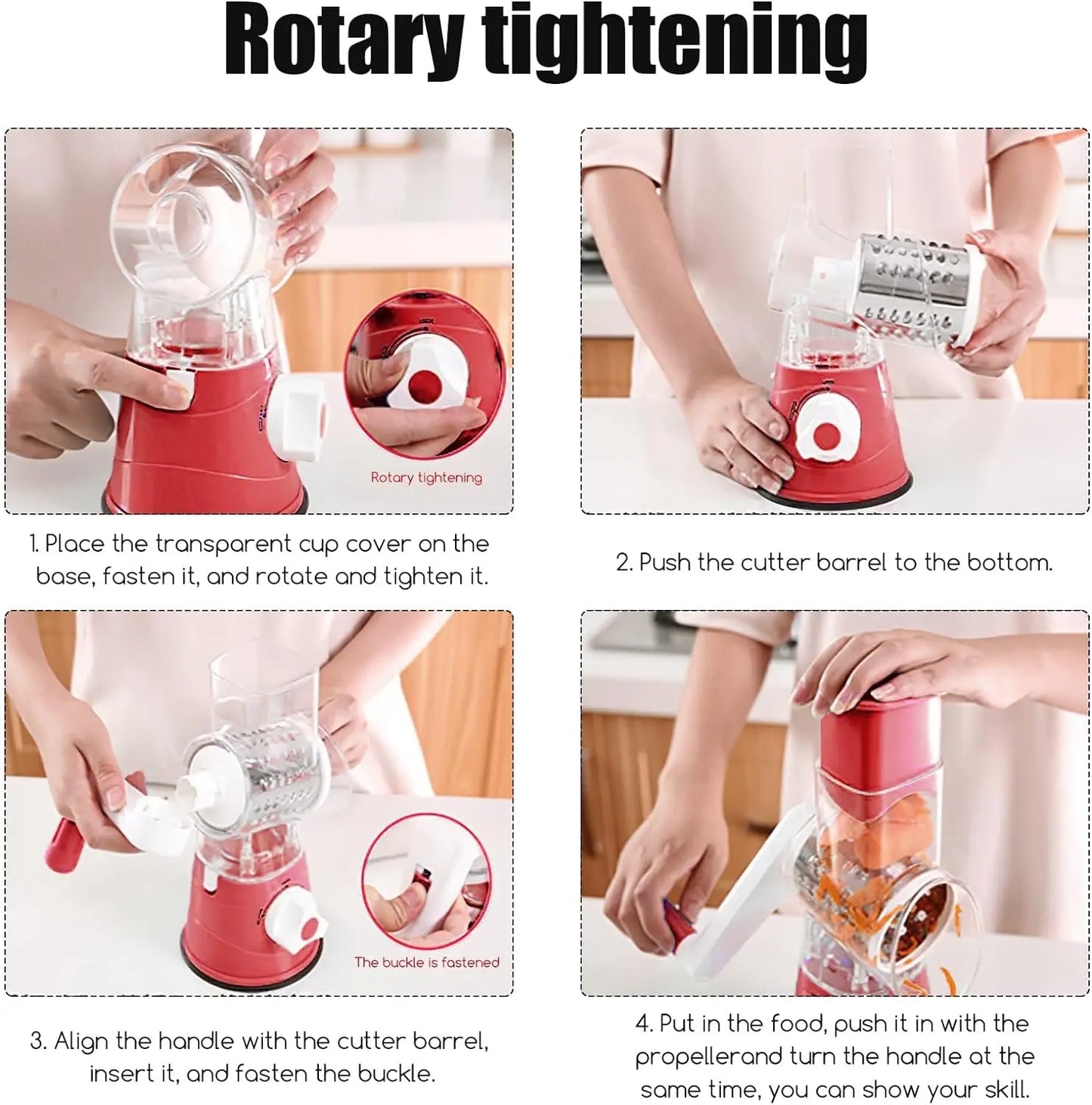 Rotary tightening

Rotary tightening

1. Place the transparent cup cover on the base, fasten it, and rotate and tighten it.

2. Push the cutter barrel to the bottom.

The buckle is fastened

3. Align the handle with the cutter barrel, insert it, and fasten the buckle.

4. Put in the food, push it in with the propellerand turn the handle at the same time, you can show your skill.