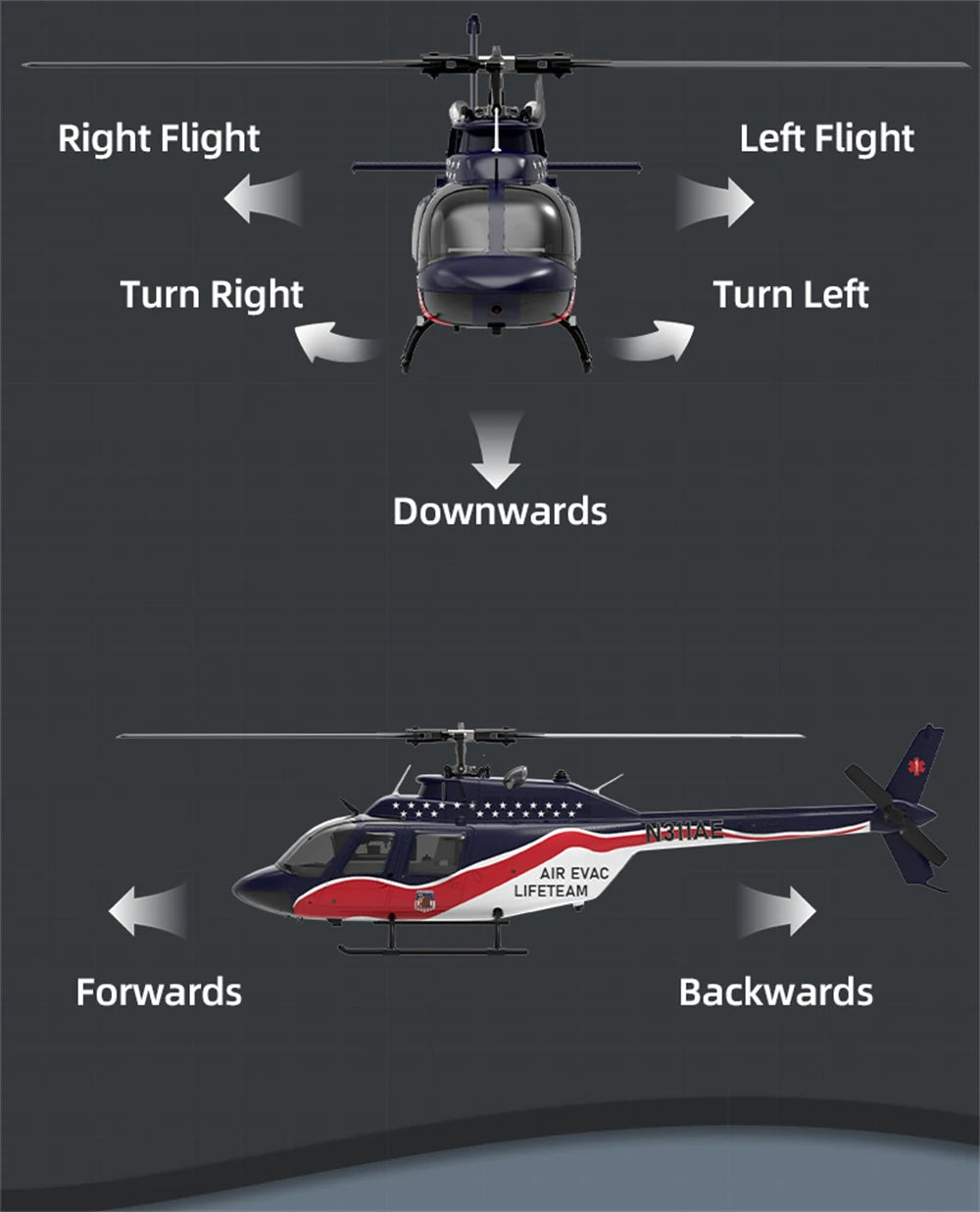 Right Flight

Left Flight

Turn Right

Turn Left

Downwards

N311AE

AIR EVAC LIFETEAM

Forwards

Backwards