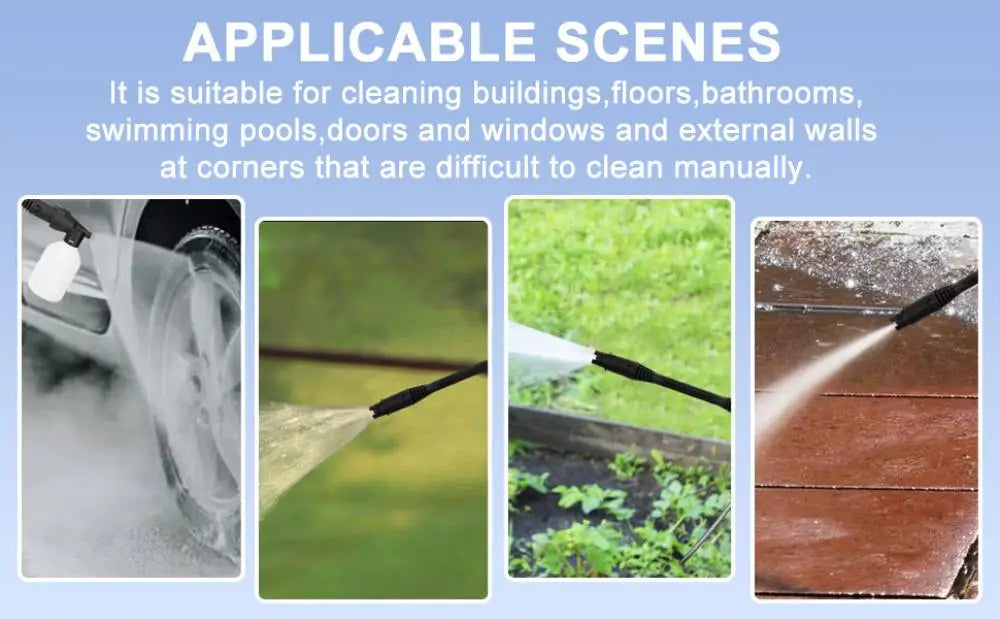 APPLICABLE SCENES

It is suitable for cleaning buildings,floors,bathrooms, swimming pools,doors and windows and external walls at corners that are difficult to clean manually.