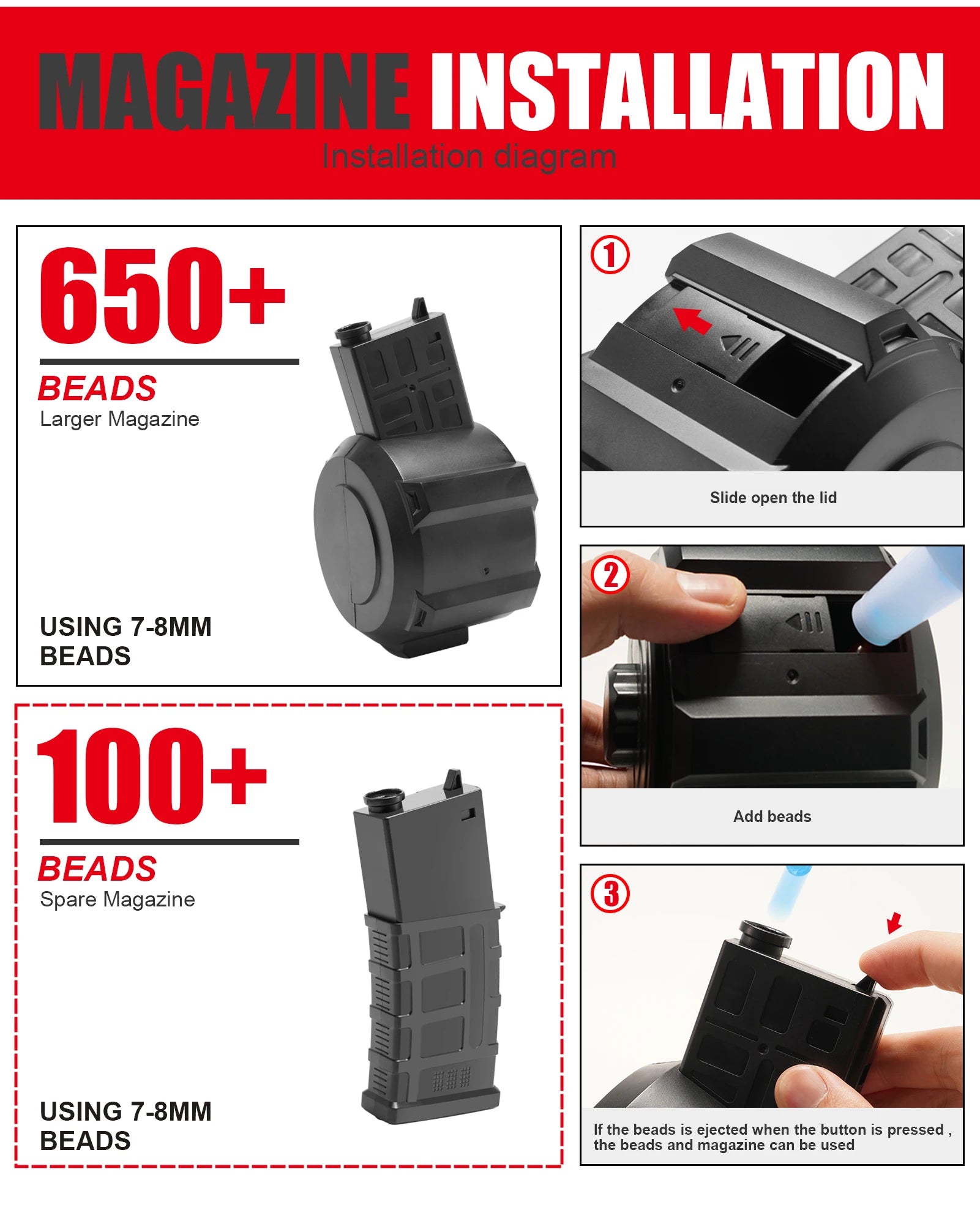 MAGAZINE INSTALLATION
Installation diagram

650+
BEADS
Larger Magazine

USING 7-8MM BEADS

100+
BEADS
Spare Magazine

USING 7-8MM BEADS

①
Slide open the lid

②
Add beads

③
If the beads is ejected when the button is pressed , the beads and magazine can be used