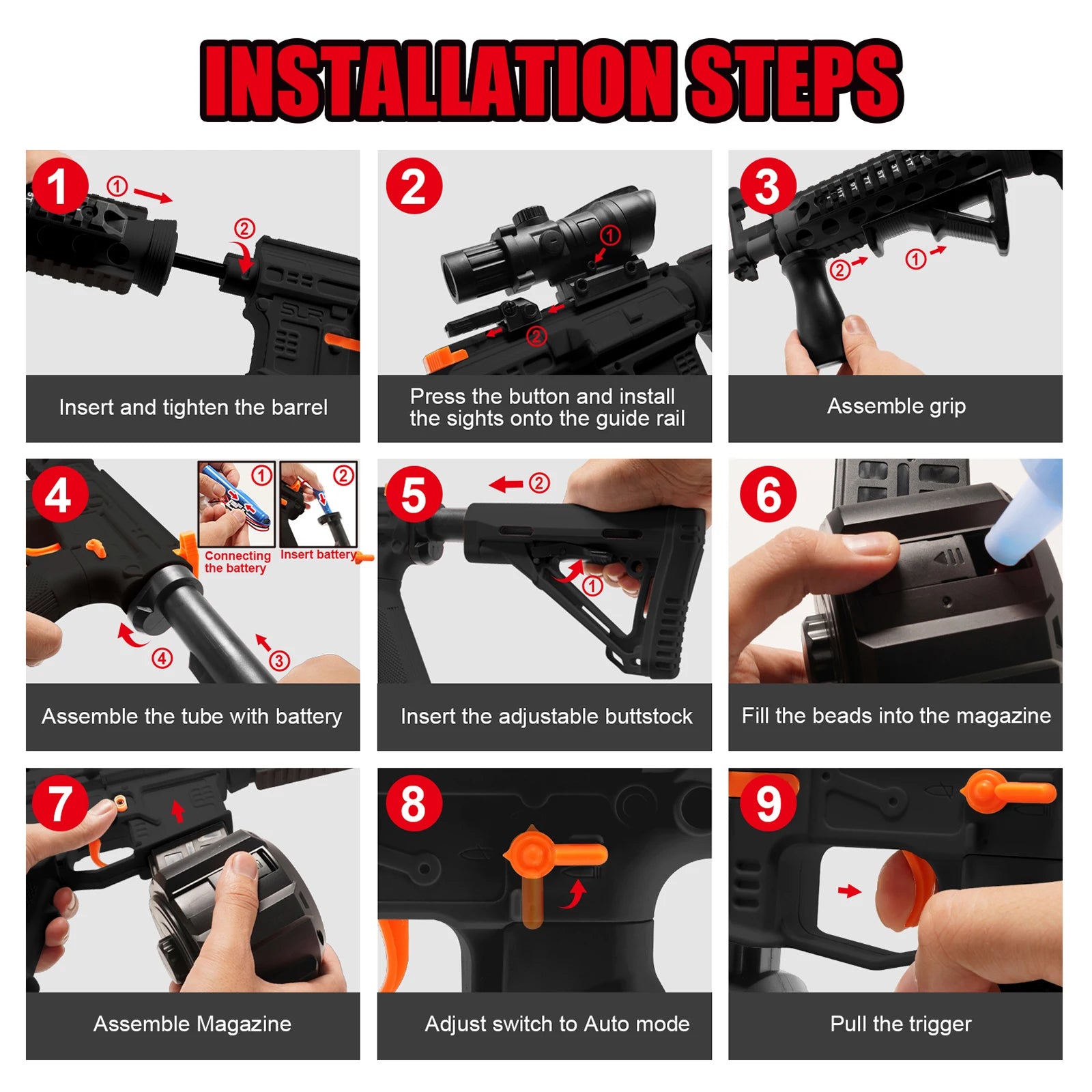 INSTALLATION STEPS

1
①
②
Insert and tighten the barrel

2
①
②
Press the button and install the sights onto the guide rail

3
②
①
Assemble grip

4
①
②
Connecting the battery
Insert battery
④
③
Assemble the tube with battery

5
②
①
Insert the adjustable buttstock

6
Fill the beads into the magazine

7
Assemble Magazine

8
Adjust switch to Auto mode

9
Pull the trigger