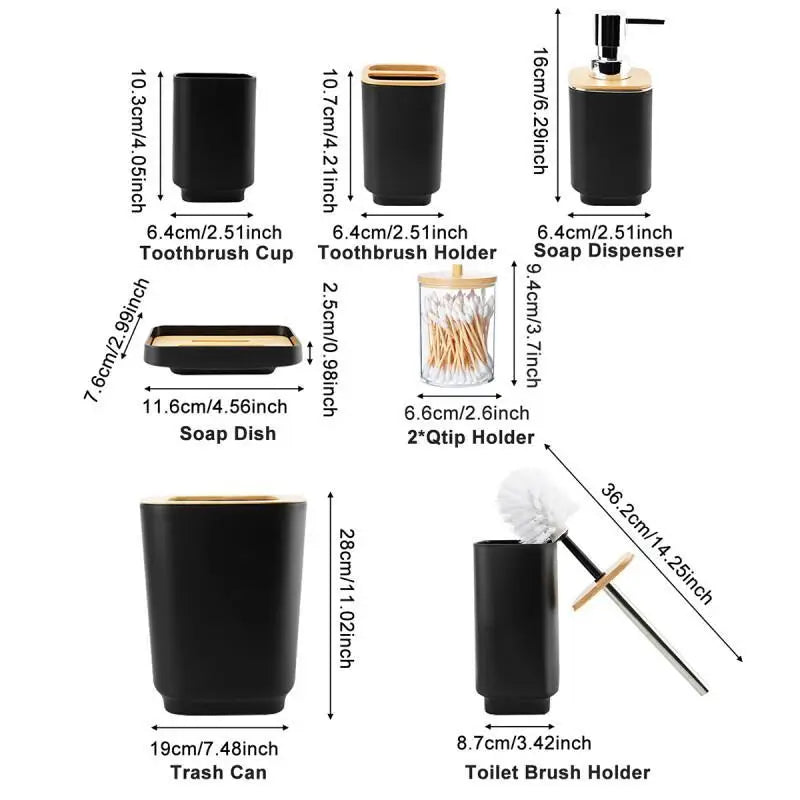 10.3cm/4.05inch
6.4cm/2.51inch
Toothbrush Cup

10.7cm/4.21inch
6.4cm/2.51inch
Toothbrush Holder

16cm/6.29inch
6.4cm/2.51inch
Soap Dispenser

7.6cm/2.99inch
2.5cm/0.98inch
11.6cm/4.56inch
Soap Dish

9.4cm/3.7inch
6.6cm/2.6inch
2*Qtip Holder

28cm/11.02inch
19cm/7.48inch
Trash Can

36.2cm/14.25inch
8.7cm/3.42inch
Toilet Brush Holder